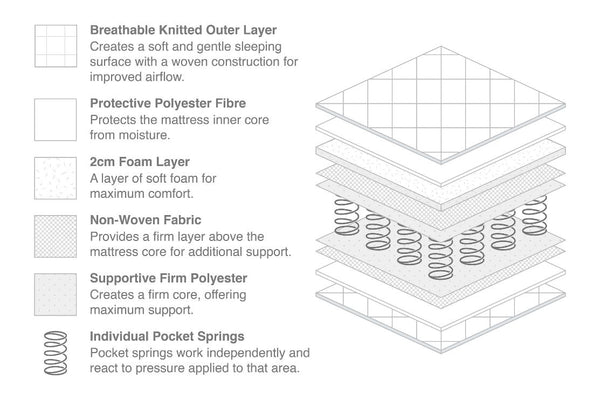 Breathable Knitted Outer Layer
Creates a soft and gentle sleeping surface with a woven construction for improved airflow.

Protective Polyester Fibre
Protects the mattress inner core from moisture.

2cm Foam Layer
A layer of soft foam for maximum comfort.

Non-Woven Fabric
Provides a firm layer above the mattress core for additional support.

Supportive Firm Polyester
Creates a firm core, offering maximum support.

Individual Pocket Springs
Pocket springs work independently and react to pressure applied to that area.